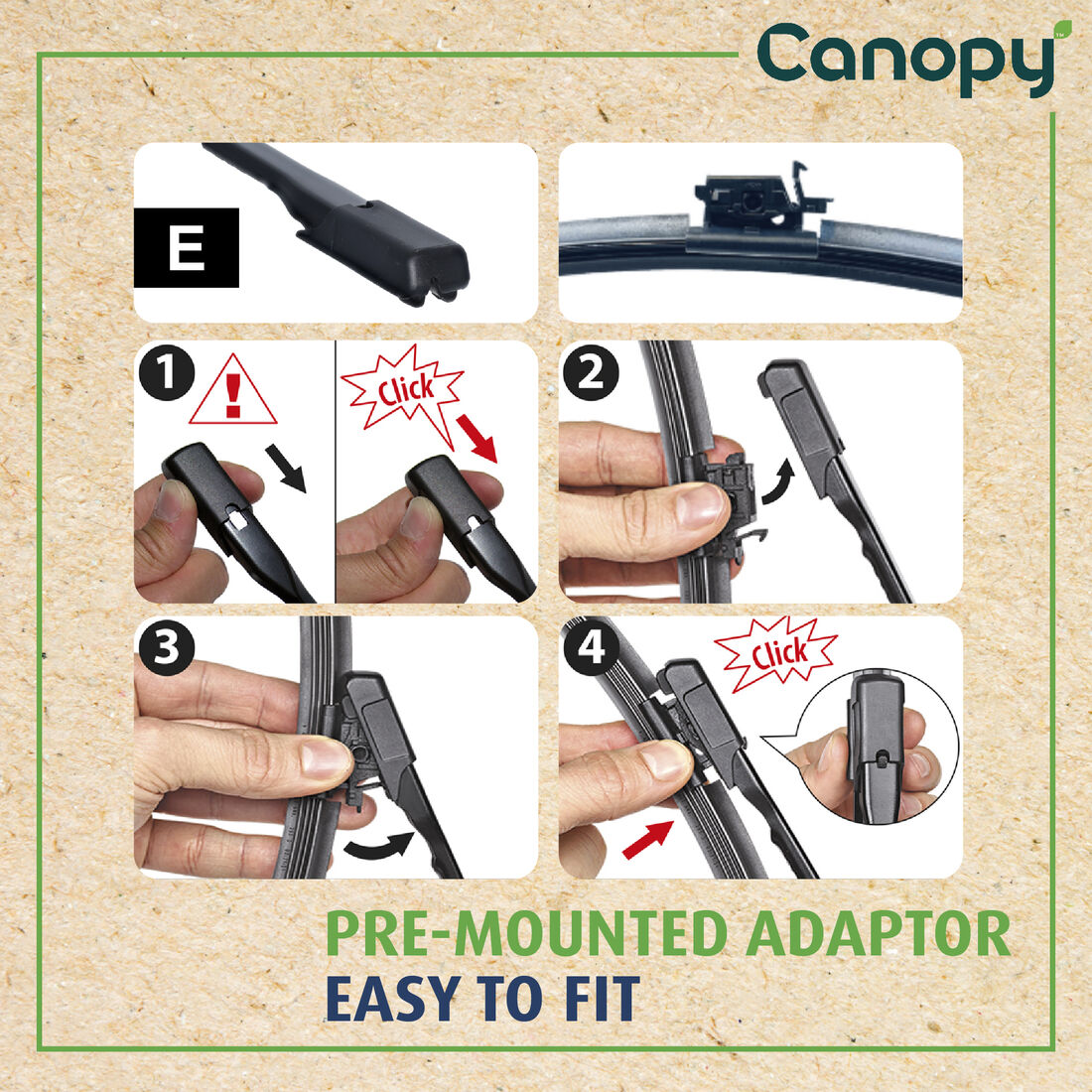 Canopy™

E

1

!

Click

2

3

4

Click

PRE-MOUNTED ADAPTOR
EASY TO FIT