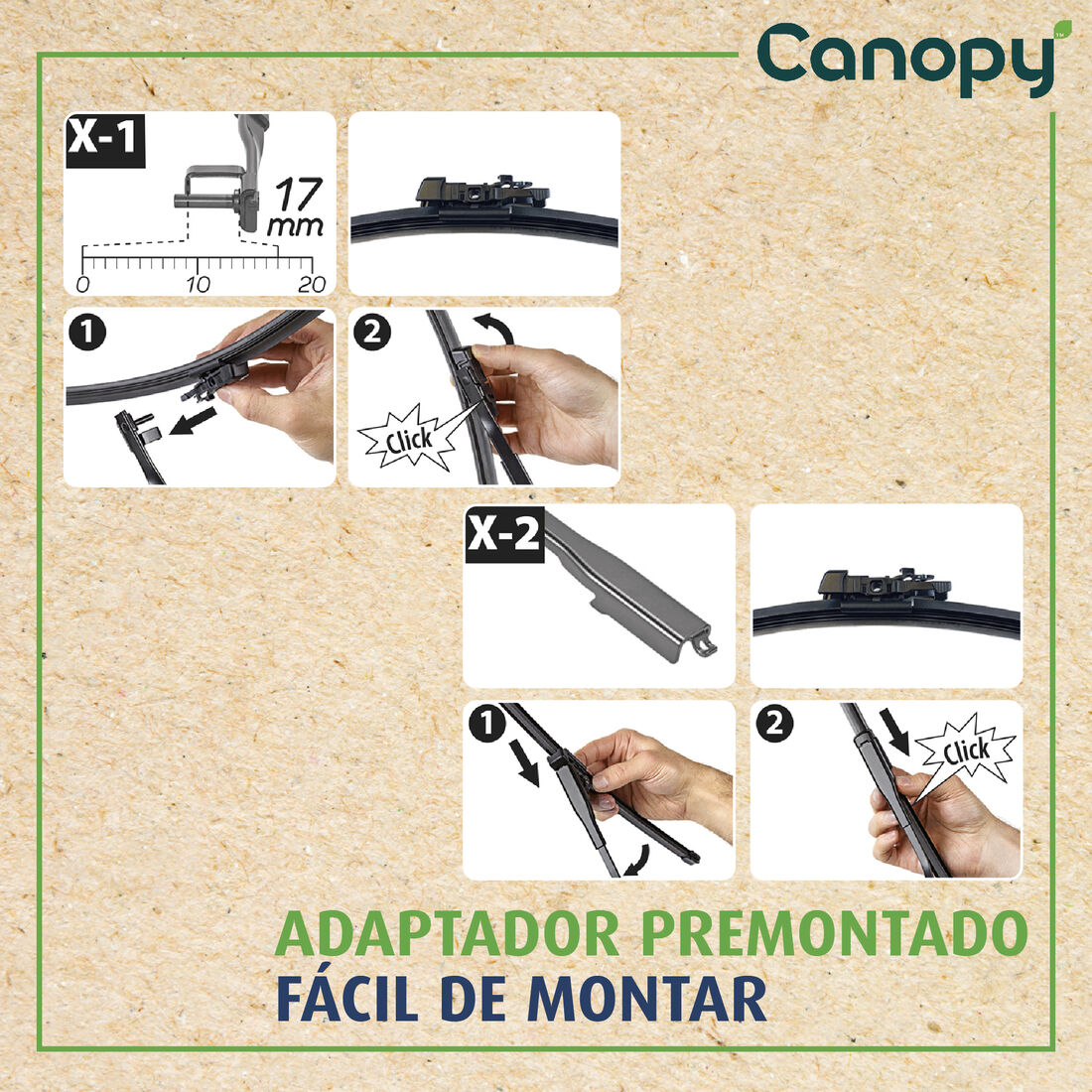 Canopy™

X-1

17 mm

0 10 20

1

2

Click

X-2

1

2

Click

ADAPTADOR PREMONTADO
FÁCIL DE MONTAR