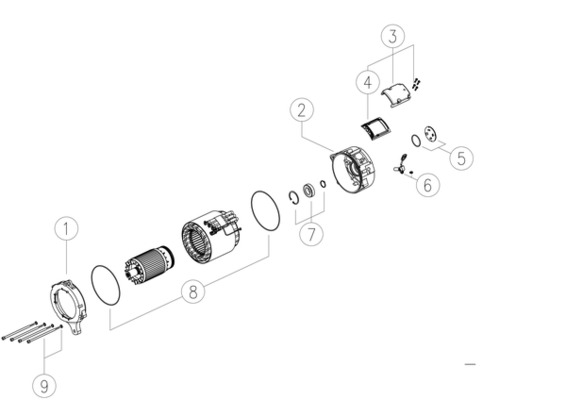 3
4
2
5
6
7
1
8
9