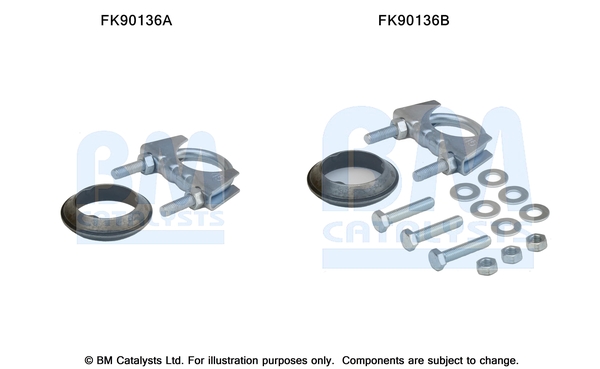 FK90136A

FK90136B

BM
CATALYSTS

BM
CATALYSTS

© BM Catalysts Ltd. For illustration purposes only. Components are subject to change.