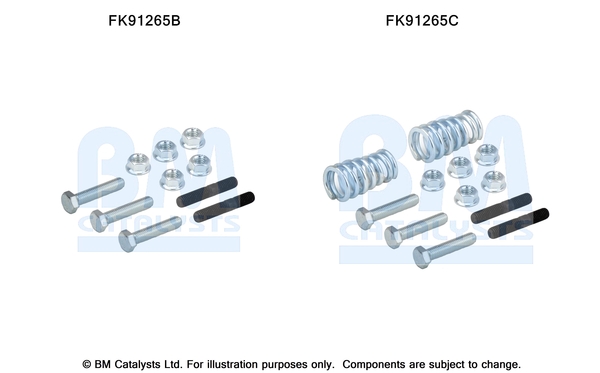 FK91265B

FK91265C

BM CATALYSTS

BM CATALYSTS

© BM Catalysts Ltd. For illustration purposes only. Components are subject to change.