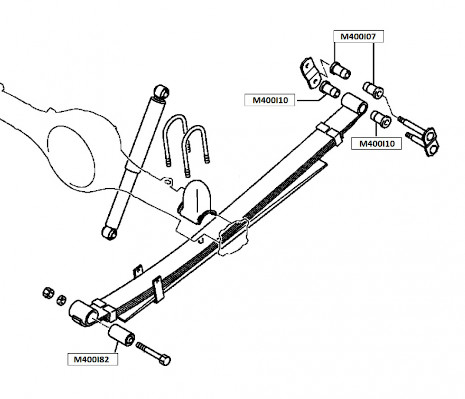 M400I07

M400I10

M400I10

M400I82