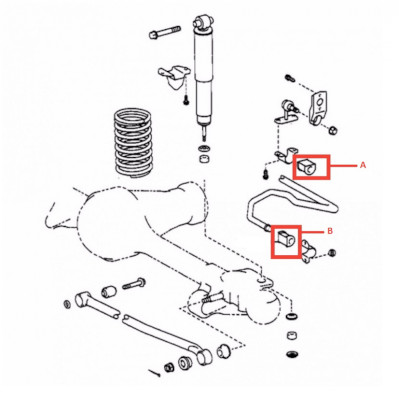 A

B