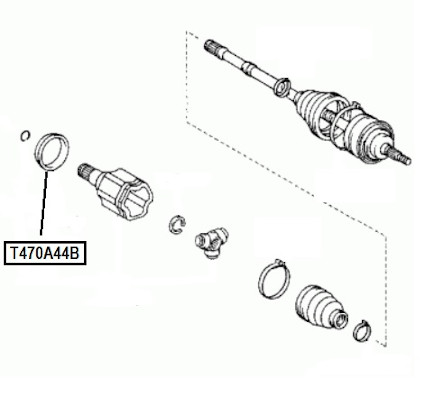 T470A44B