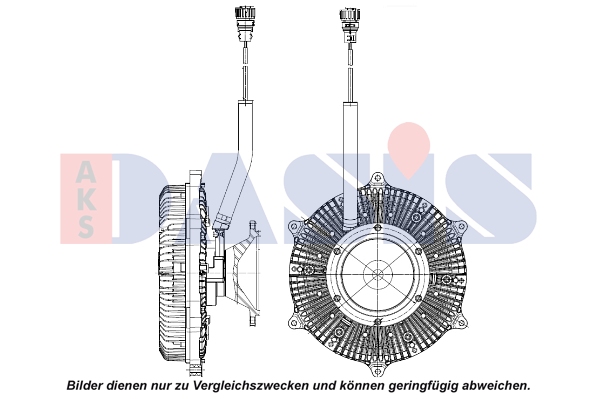 AKS DASIS

Bilder dienen nur zu Vergleichszwecken und können geringfügig abweichen.