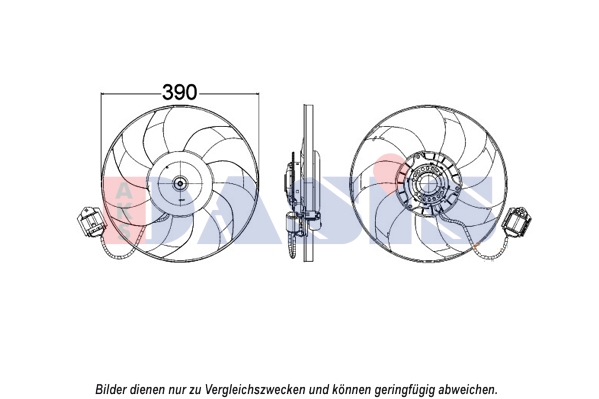 390

AKS DASIS

Bilder dienen nur zu Vergleichszwecken und können geringfügig abweichen.