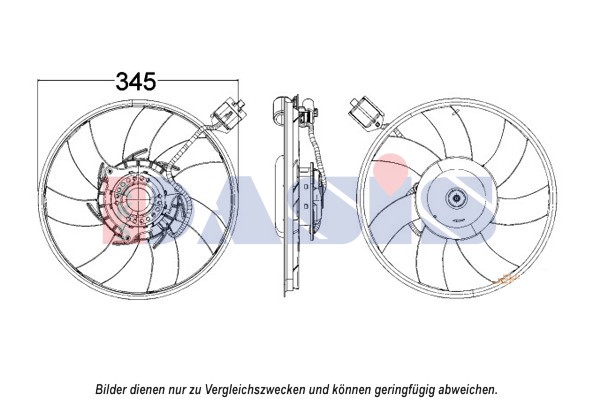 345

DASIS

Bilder dienen nur zu Vergleichszwecken und können geringfügig abweichen.