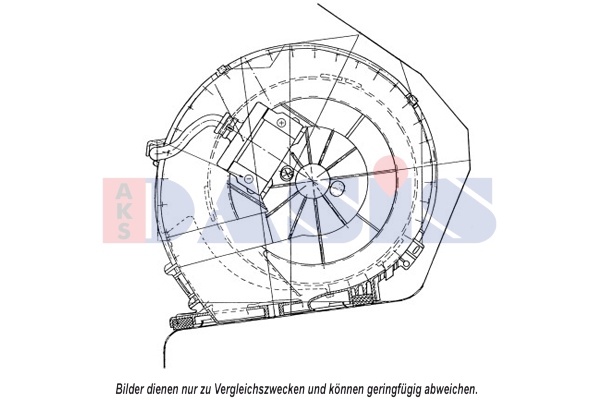 AKS DASIS

Bilder dienen nur zu Vergleichszwecken und können geringfügig abweichen.