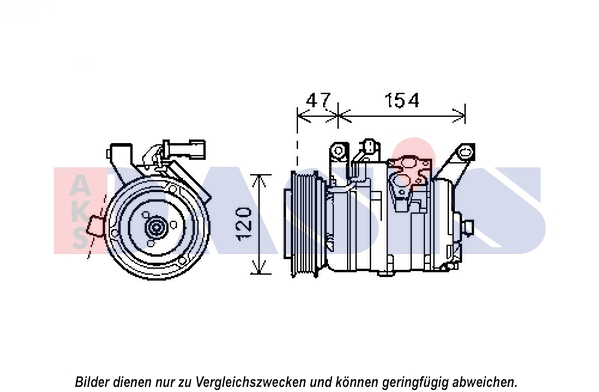 47
154
120
AKS DASIS
Bilder dienen nur zu Vergleichszwecken und können geringfügig abweichen.