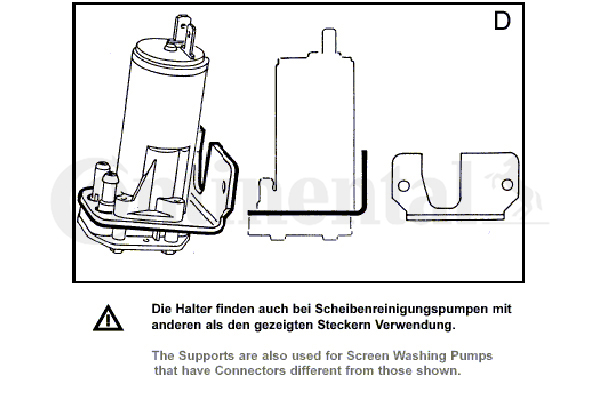 D

Continental

Die Halter finden auch bei Scheibenreinigungspumpen mit anderen als den gezeigten Steckern Verwendung.

The Supports are also used for Screen Washing Pumps that have Connectors different from those shown.