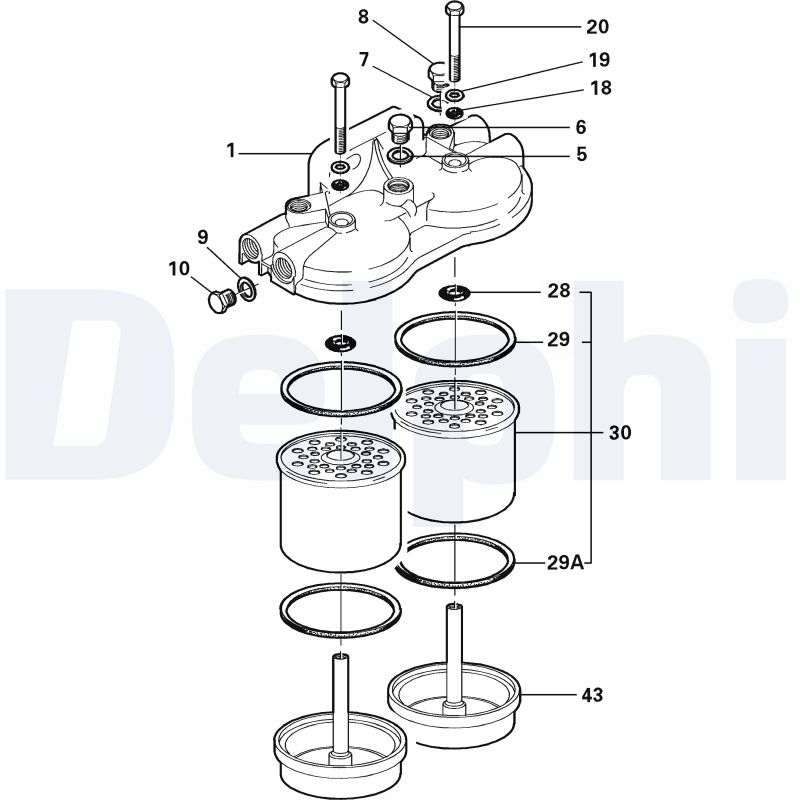 8
20
7
19
18
6
1
5
9
10
28
29
30
29A
43
Delphi